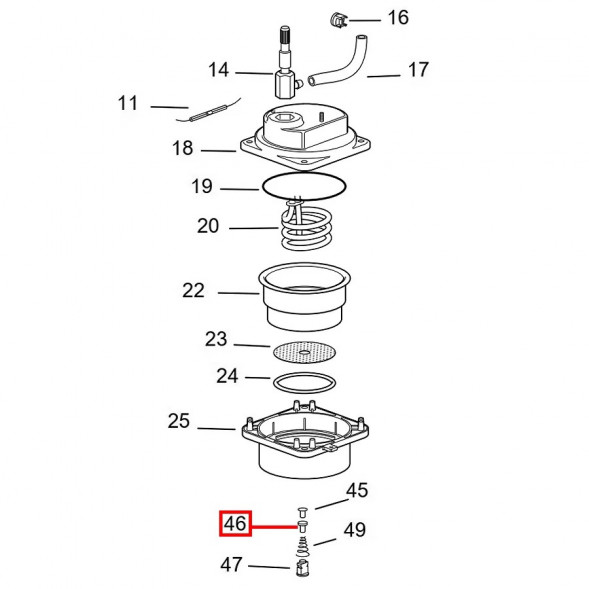 16
14
17
11
18
19
20
22
23
24
25
45
46
49
47