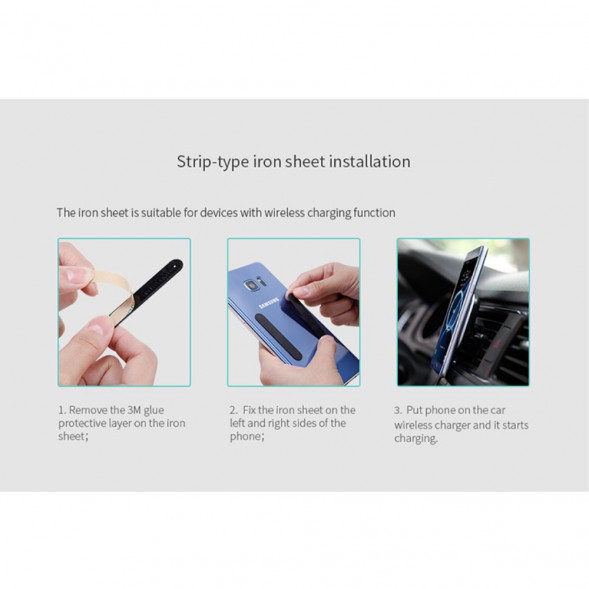 Strip-type iron sheet installation

The iron sheet is suitable for devices with wireless charging function

SAMSUNG

1. Remove the 3M glue protective layer on the iron sheet;

2. Fix the iron sheet on the left and right sides of the phone;

3. Put phone on the car wireless charger and it starts charging.