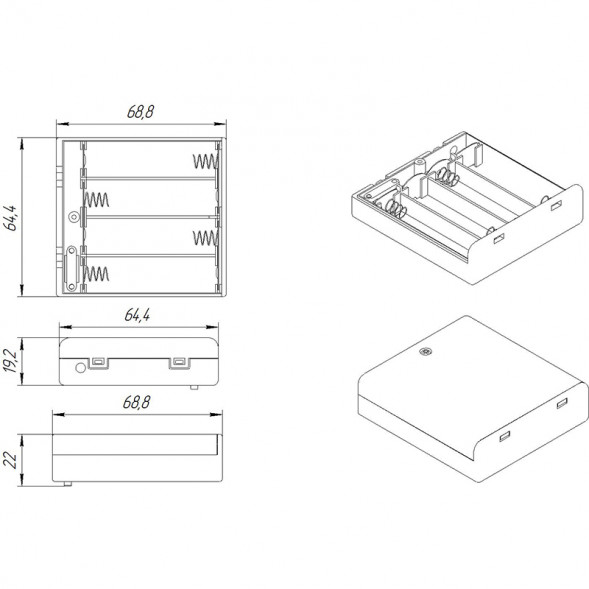 68,8

64,4

64,4

19,2

68,8

22