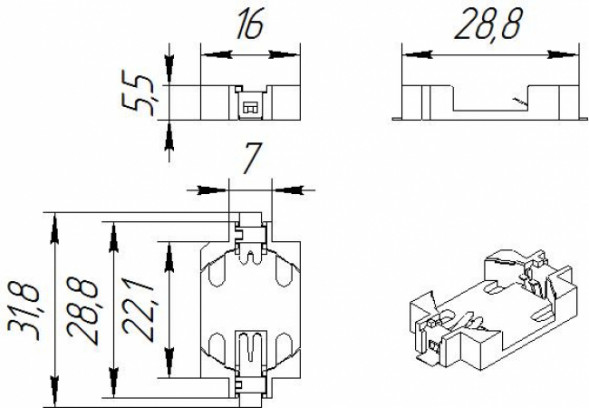 16

28,8

5,5

7

31,8

28,8

22,1