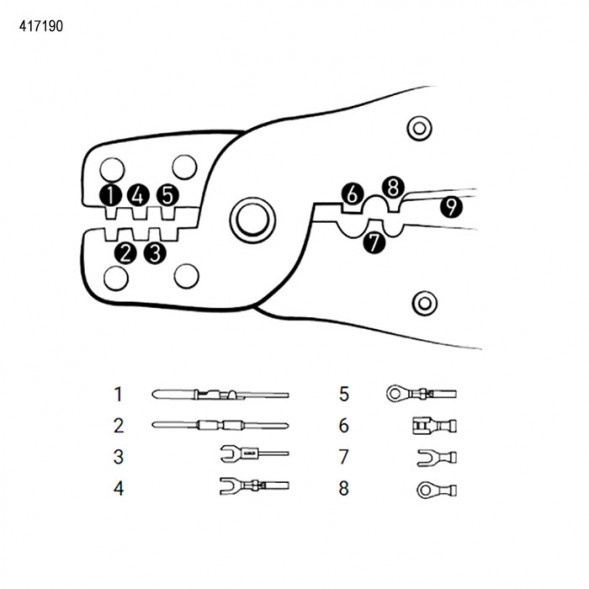 417190

1 4 5
2 3
6 8
9
7

1
2
3
4
5
6
7
8