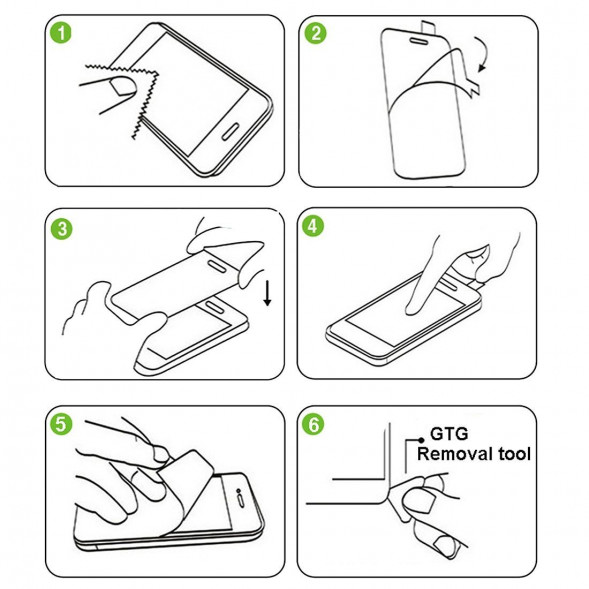 1

2

3

4

5

6

GTG
Removal tool