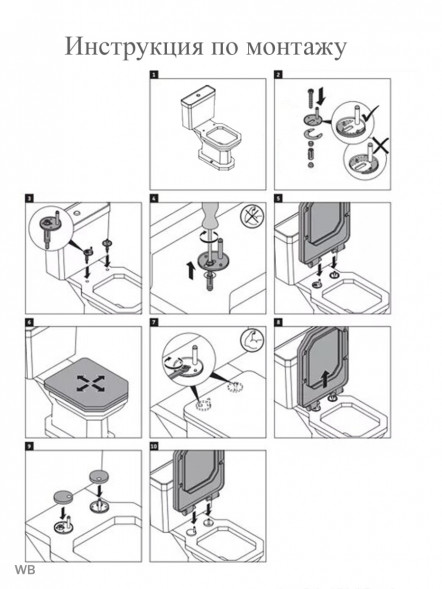 Инструкция по монтажу

1

2

3

4

5

6

7

8

9

10

WB